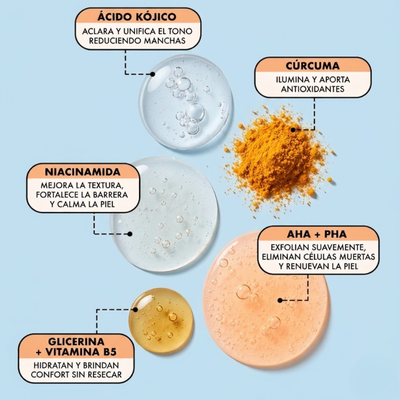 ÁCIDO KÓJICO
ACLARA Y UNIFICA EL TONO REDUCIENDO MANCHAS

CÚRCUMA
ILUMINA Y APORTA ANTIOXIDANTES

NIACINAMIDA
MEJORA LA TEXTURA, FORTALECE LA BARRERA Y CALMA LA PIEL

AHA + PHA
EXFOLIAN SUAVEMENTE, ELIMINAN CÉLULAS MUERTAS Y RENUEVAN LA PIEL

GLICERINA + VITAMINA B5
HIDRATAN Y BRINDAN CONFORT SIN RESECAR